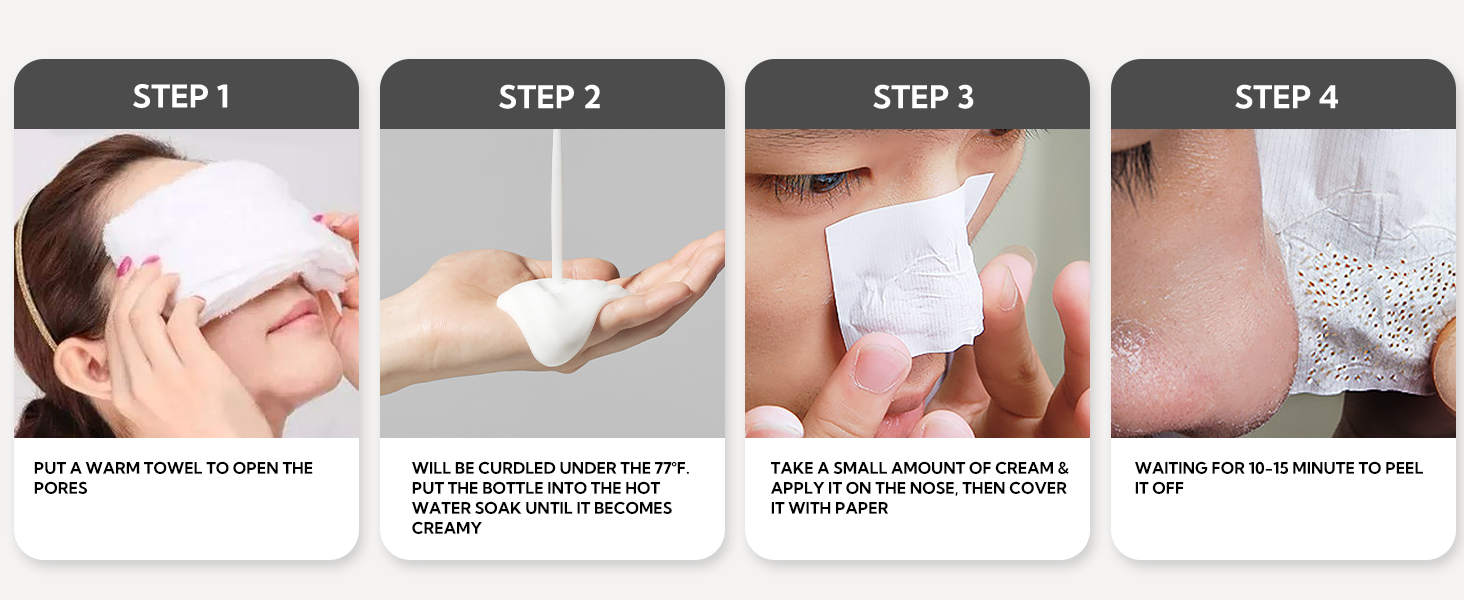 STEP 1

PUT A WARM TOWEL TO OPEN THE PORES

STEP 2

WILL BE CURDLED UNDER THE 77°F. PUT THE BOTTLE INTO THE HOT WATER SOAK UNTIL IT BECOMES CREAMY

STEP 3

TAKE A SMALL AMOUNT OF CREAM & APPLY IT ON THE NOSE, THEN COVER IT WITH PAPER

STEP 4

WAITING FOR 10-15 MINUTE TO PEEL IT OFF